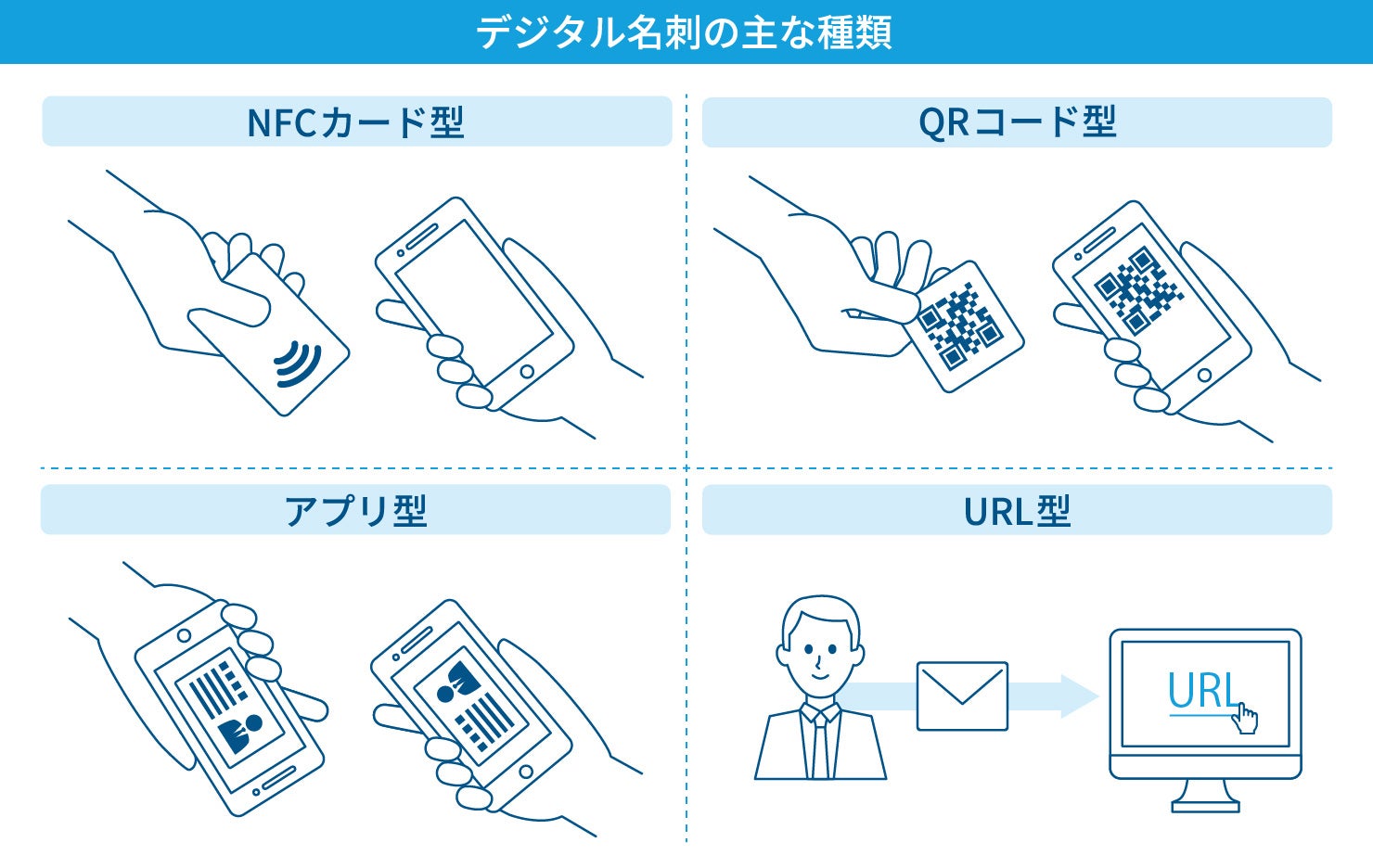 デジタル名刺の主な種類

NFCカード型

QRコード型

アプリ型

URL型

URL